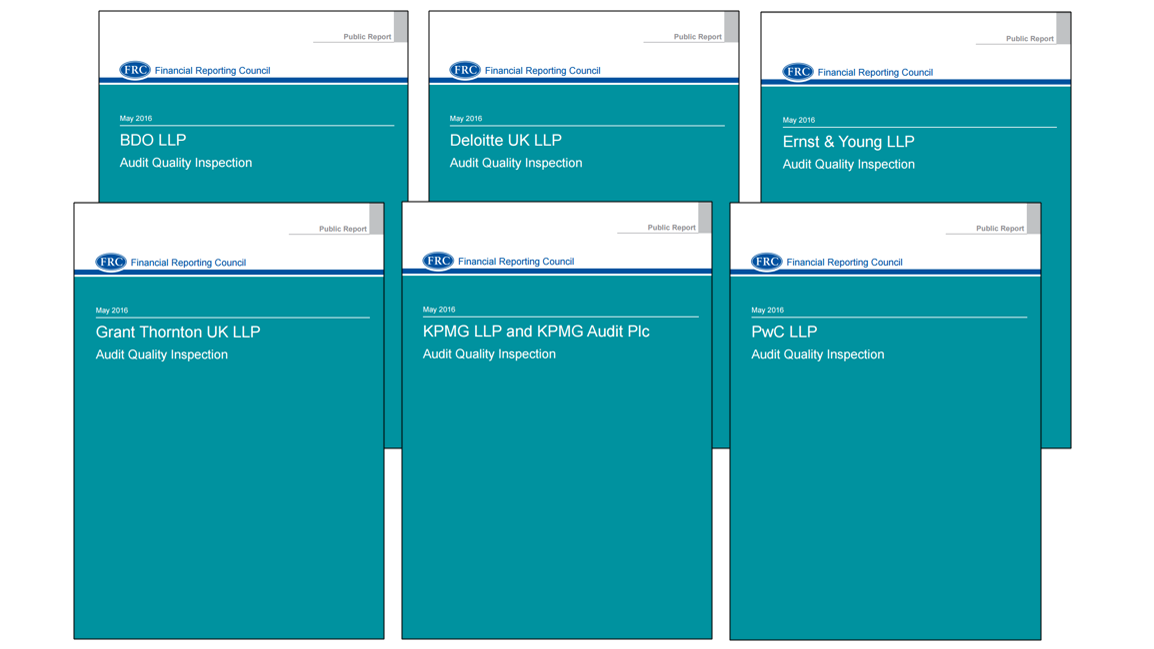 Public Report

FRC Financial Reporting Council

May 2016

BDO LLP

Audit Quality Inspection

Public Report

FRC Financial Reporting Council

May 2016

Deloitte UK LLP

Audit Quality Inspection

Public Report

FRC Financial Reporting Council

May 2016

Ernst & Young LLP

Audit Quality Inspection

Public Report

FRC Financial Reporting Council

May 2016

Grant Thornton UK LLP

Audit Quality Inspection

Public Report

FRC Financial Reporting Council

May 2016

KPMG LLP and KPMG Audit Plc

Audit Quality Inspection

Public Report

FRC Financial Reporting Council

May 2016

PwC LLP

Audit Quality Inspection